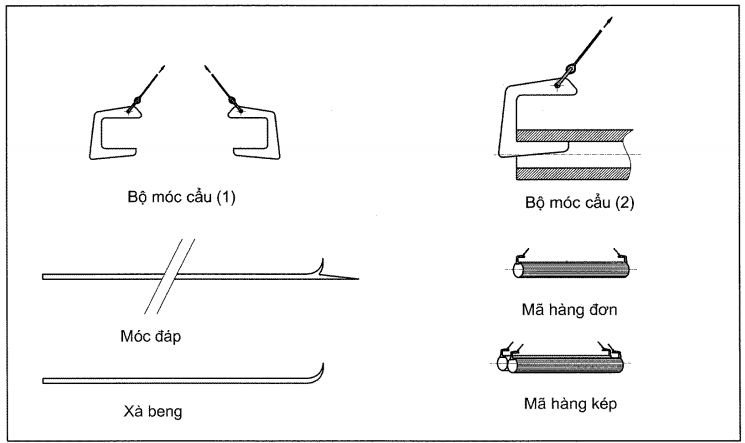 Bộ móc cẩu (1)

Bộ móc cẩu (2)

Móc đáp

Mã hàng đơn

Xà beng

Mã hàng kép